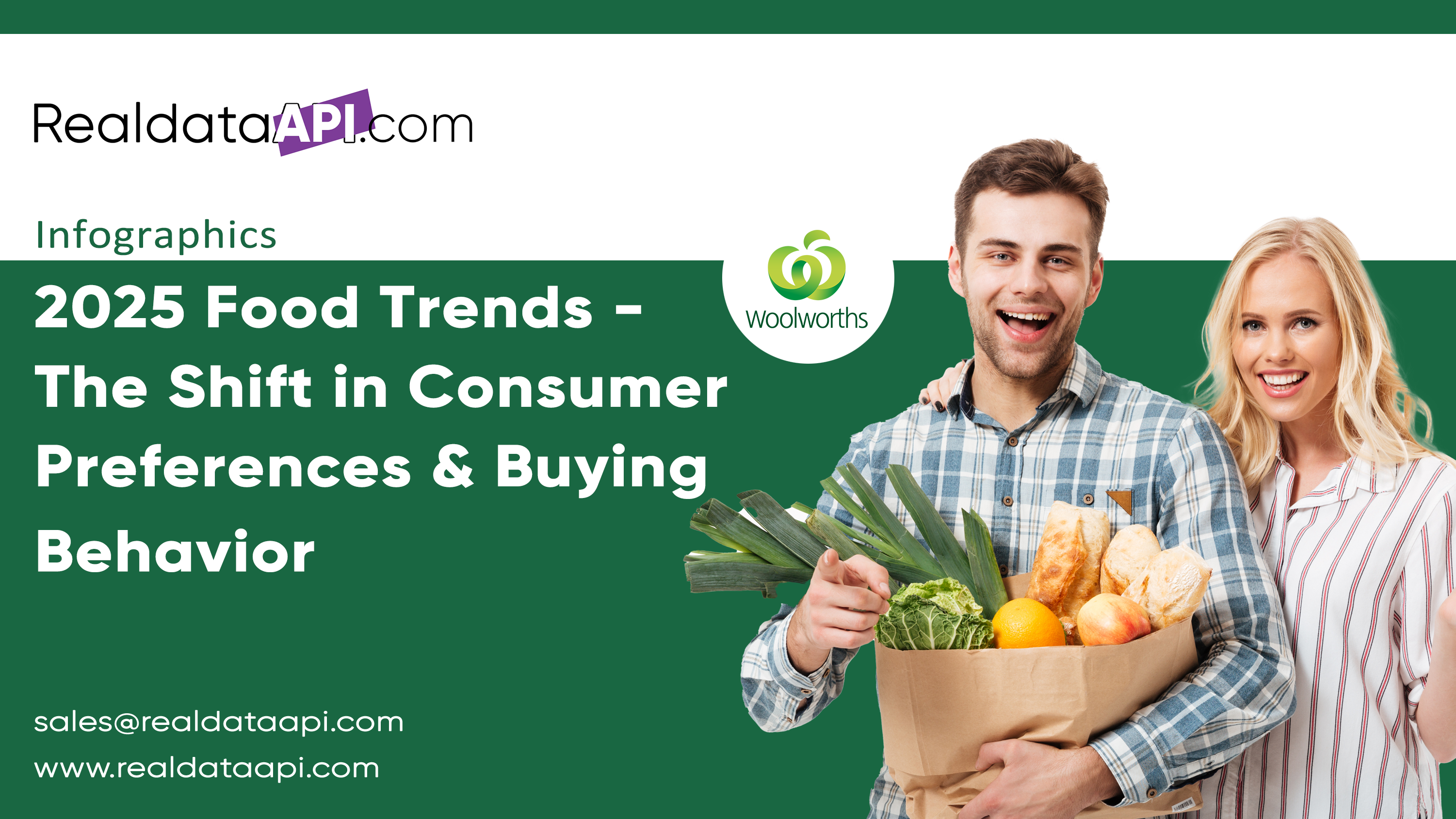 RealdataAPI.com

Infographics

2025 Food Trends - The Shift in Consumer Preferences & Buying Behavior

Woolworths

sales@realdataapi.com
www.realdataapi.com